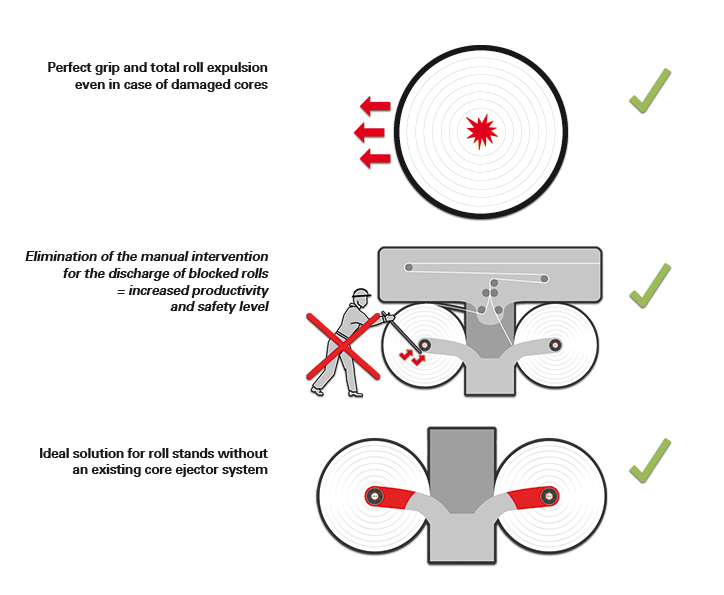 Perfect grip and total roll expulsion even in case of damaged cores

Elimination of the manual intervention for the discharge of blocked rolls = increased productivity and safety level

Ideal solution for roll stands without an existing core ejector system